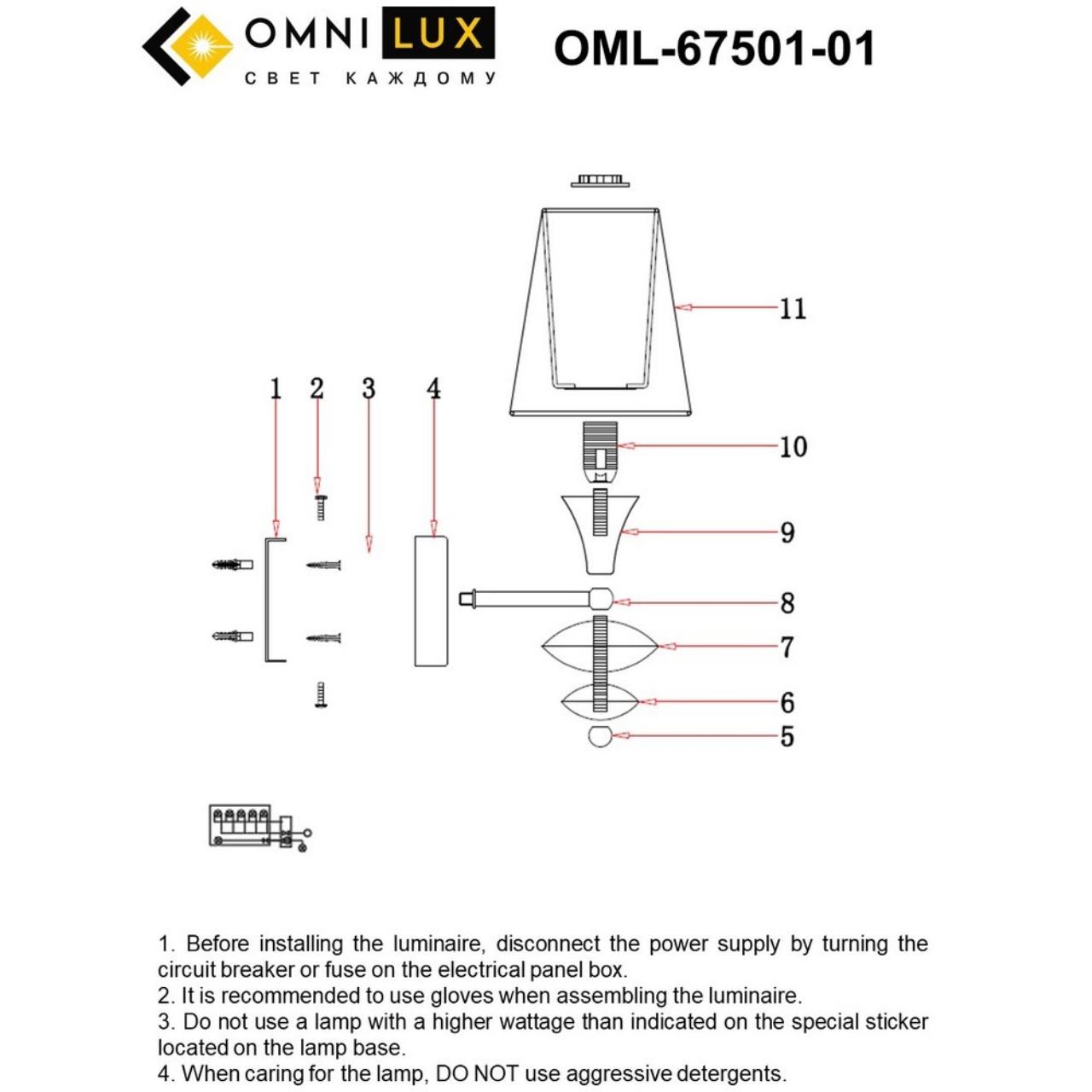 OMNI LUX
СВЕТ КАЖДОМУ

OML-67501-01

11
1 2 3 4
10
9
8
7
6
5

1. Before installing the luminaire, disconnect the power supply by turning the circuit breaker or fuse on the electrical panel box.
2. It is recommended to use gloves when assembling the luminaire.
3. Do not use a lamp with a higher wattage than indicated on the special sticker located on the lamp base.
4. When caring for the lamp, DO NOT use aggressive detergents.