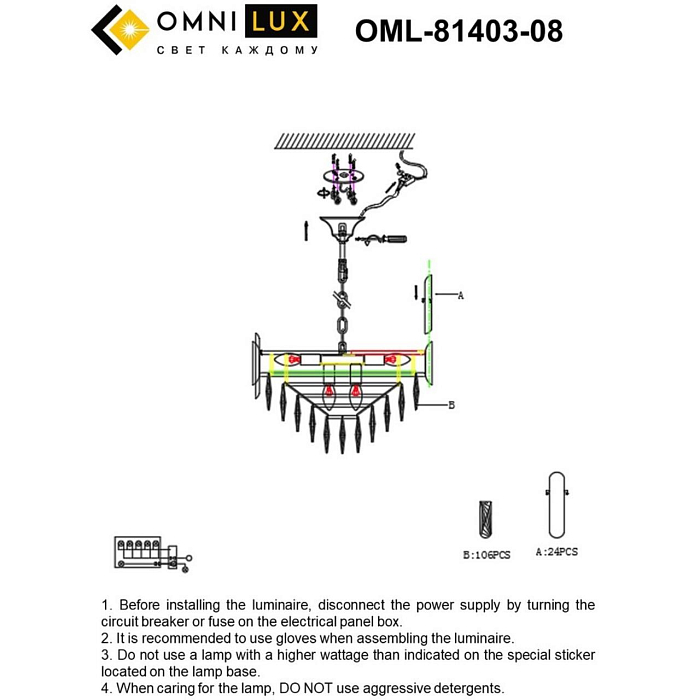 OMNI LUX
СВЕТ КАЖДОМУ

OML-81403-08

A

B

B:106PCS

A:24PCS

1. Before installing the luminaire, disconnect the power supply by turning the circuit breaker or fuse on the electrical panel box.
2. It is recommended to use gloves when assembling the luminaire.
3. Do not use a lamp with a higher wattage than indicated on the special sticker located on the lamp base.
4. When caring for the lamp, DO NOT use aggressive detergents.